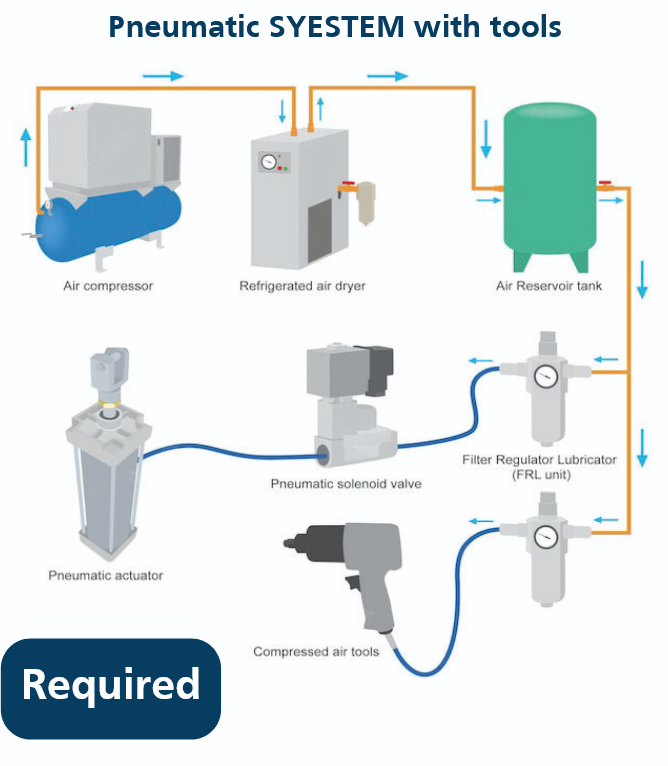 Pneumatic SYESTEM with tools

Air compressor

Refrigerated air dryer

Air Reservoir tank

Pneumatic actuator

Pneumatic solenoid valve

Filter Regulator Lubricator (FRL unit)

Compressed air tools

Required